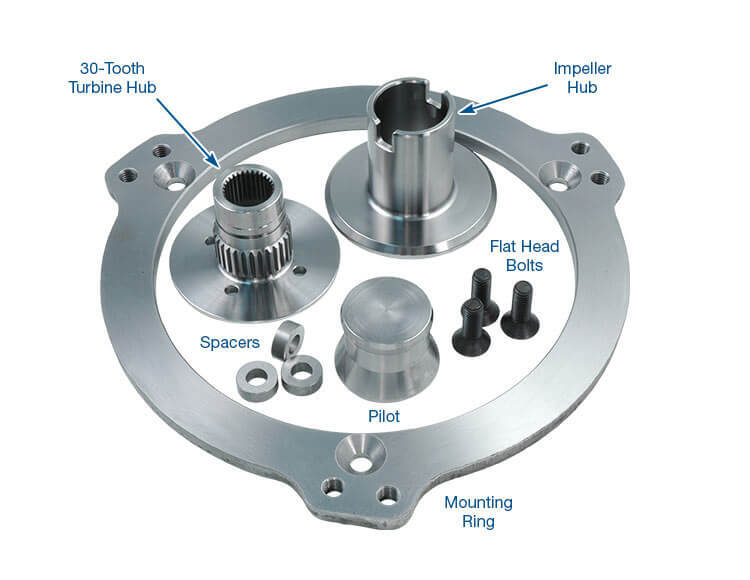 30-Tooth Turbine Hub

Impeller Hub

Flat Head Bolts

Spacers

Pilot

Mounting Ring