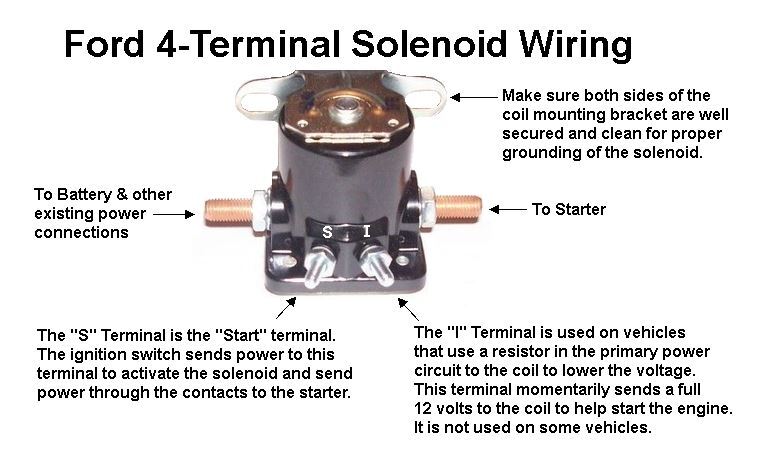 Ford 4-Terminal Solenoid Wiring

Make sure both sides of the coil mounting bracket are well secured and clean for proper grounding of the solenoid.

To Battery & other existing power connections

To Starter

S I

The "S" Terminal is the "Start" terminal. The ignition switch sends power to this terminal to activate the solenoid and send power through the contacts to the starter.

The "I" Terminal is used on vehicles that use a resistor in the primary power circuit to the coil to lower the voltage. This terminal momentarily sends a full 12 volts to the coil to help start the engine. It is not used on some vehicles.