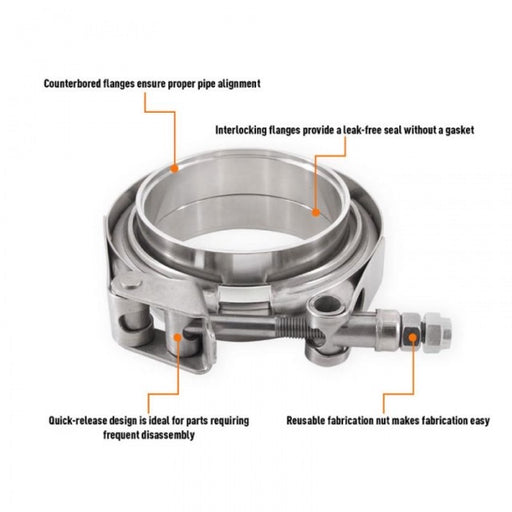 Counterbored flanges ensure proper pipe alignment

Interlocking flanges provide a leak-free seal without a gasket

Quick-release design is ideal for parts requiring frequent disassembly

Reusable fabrication nut makes fabrication easy