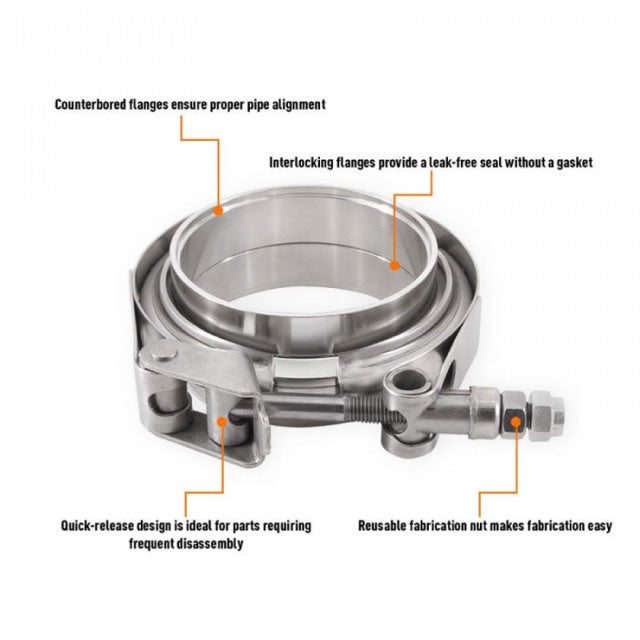 Counterbored flanges ensure proper pipe alignment

Interlocking flanges provide a leak-free seal without a gasket

Quick-release design is ideal for parts requiring frequent disassembly

Reusable fabrication nut makes fabrication easy